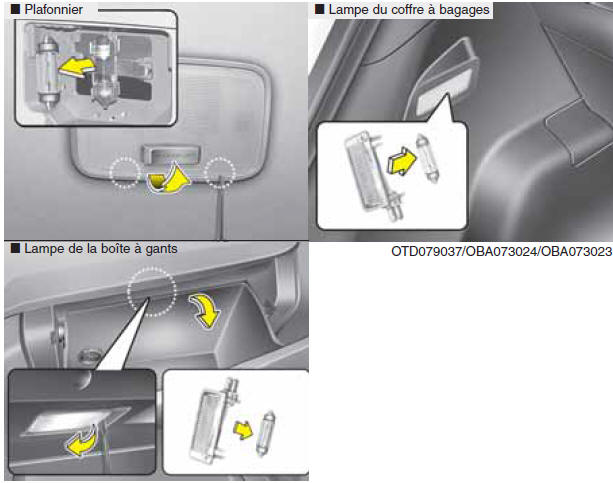 ■ Plafonnier

■ Lampe du coffre à bagages

■ Lampe de la boîte à gants

OTD079037/OBA073024/OBA073023